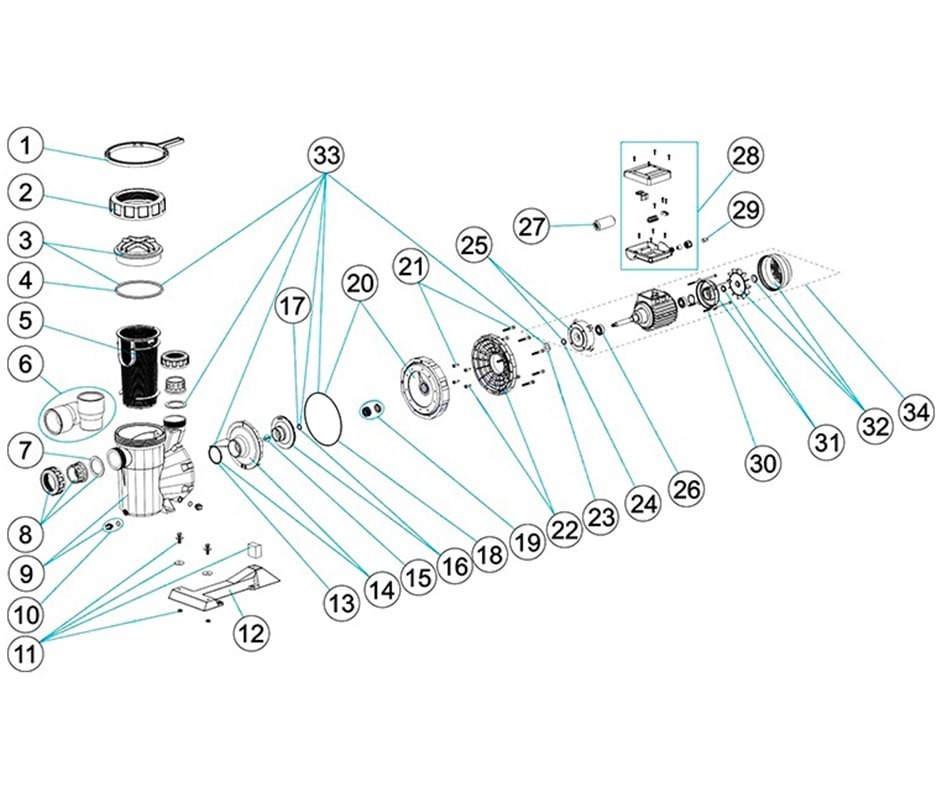 1
2
3
4
5
6
7
8
9
10
11
12
13
14
15
16
17
18
19
20
21
22
23
24
25
26
27
28
29
30
31
32
33
34