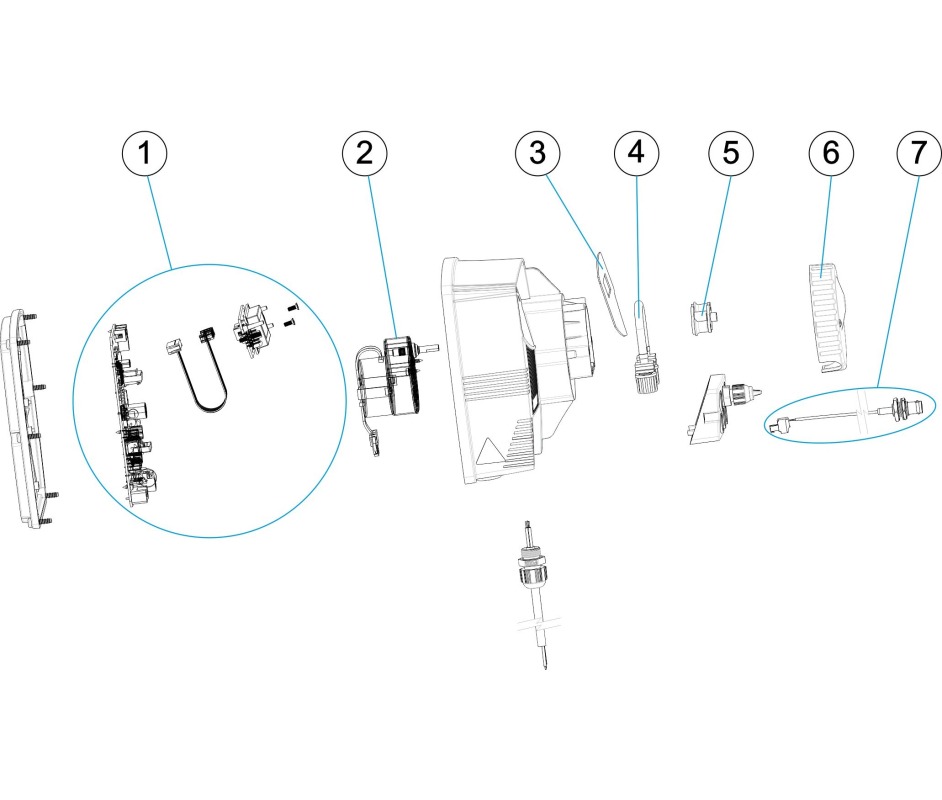 1
2
3
4
5
6
7